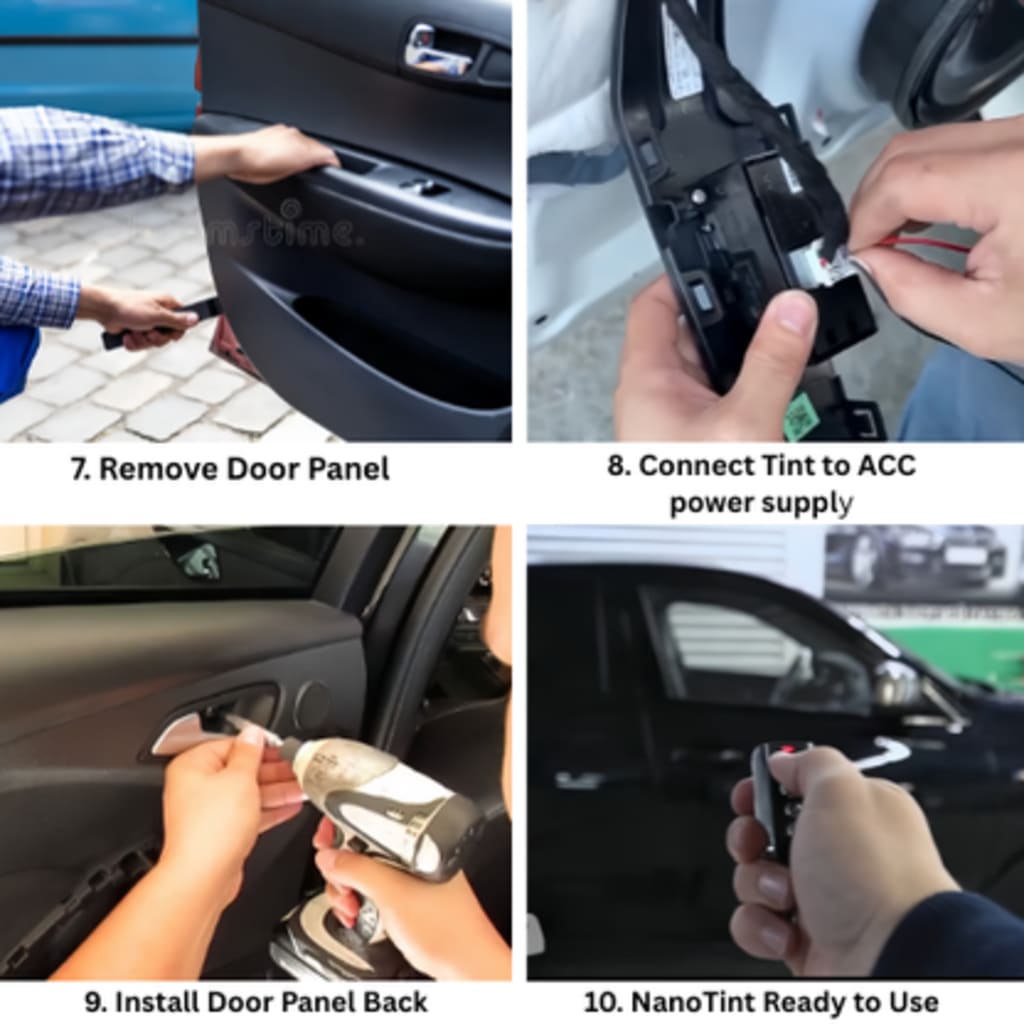 mstime.

7. Remove Door Panel

8. Connect Tint to ACC power supply

9. Install Door Panel Back

10. NanoTint Ready to Use